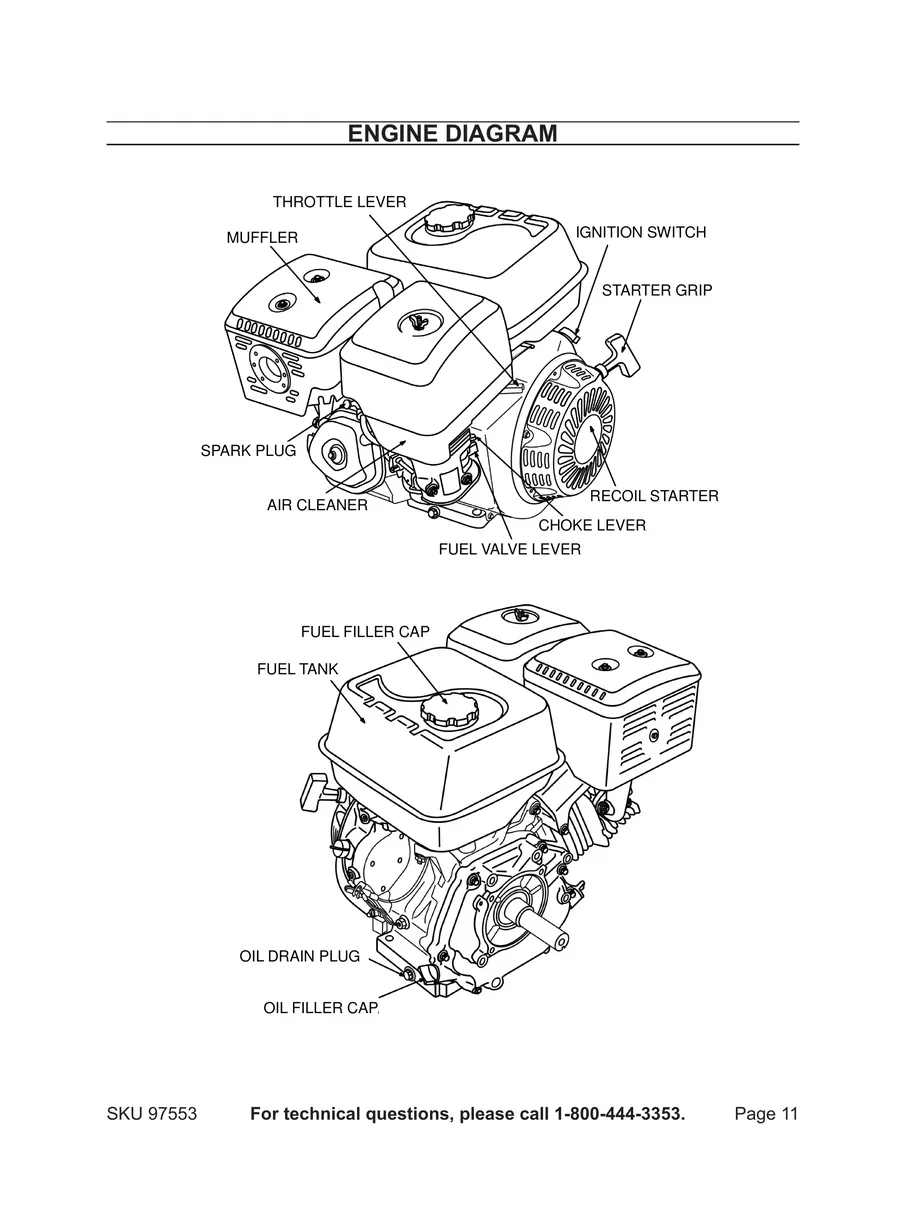 ENGINE DIAGRAM

THROTTLE LEVER
MUFFLER
IGNITION SWITCH
STARTER GRIP
SPARK PLUG
AIR CLEANER
RECOIL STARTER
CHOKE LEVER
FUEL VALVE LEVER

FUEL FILLER CAP
FUEL TANK
OIL DRAIN PLUG
OIL FILLER CAP

SKU 97553 For technical questions, please call 1-800-444-3353. Page 11